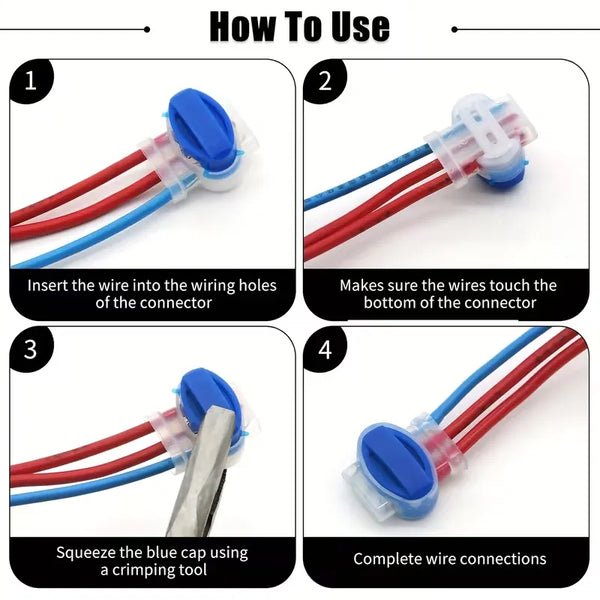 How To Use

1

Insert the wire into the wiring holes of the connector

2

Makes sure the wires touch the bottom of the connector

3

Squeeze the blue cap using a crimping tool

4

Complete wire connections