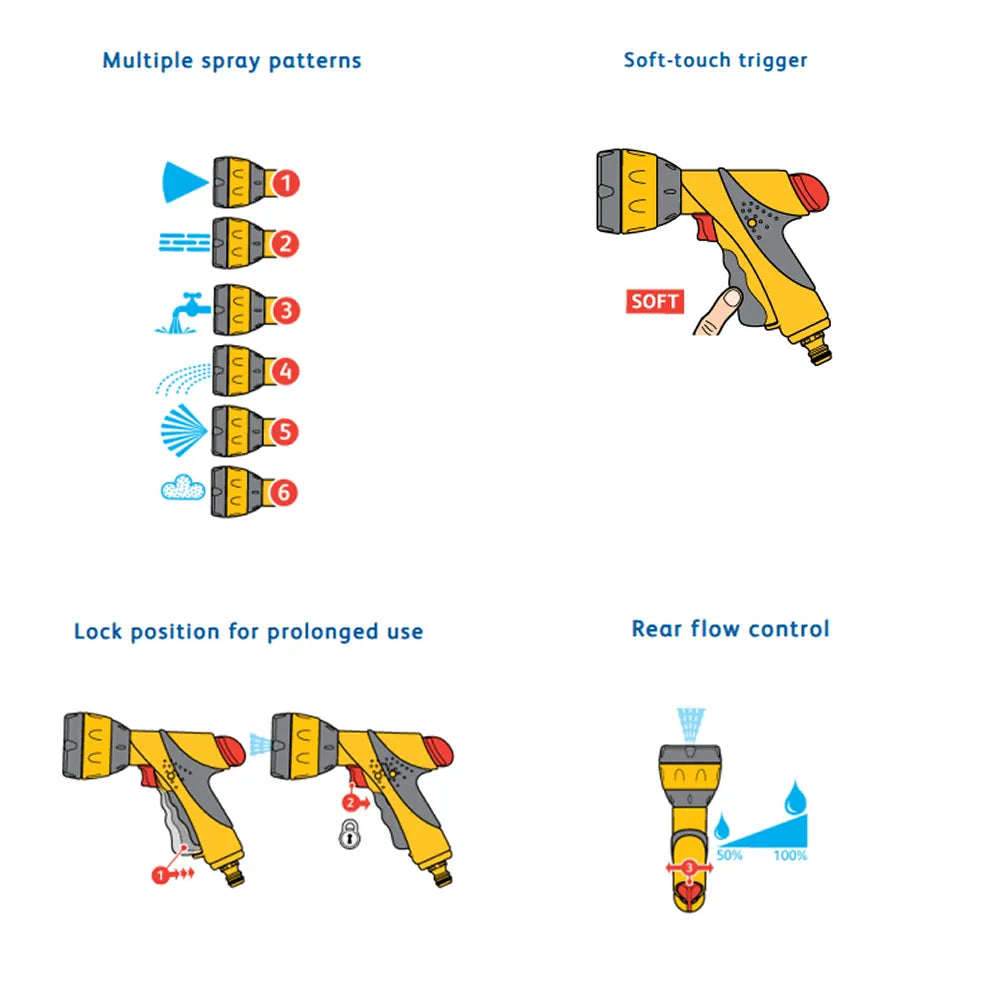 Multiple spray patterns

1
2
3
4
5
6

Soft-touch trigger

SOFT

Lock position for prolonged use

1
2

Rear flow control

50%
100%
3